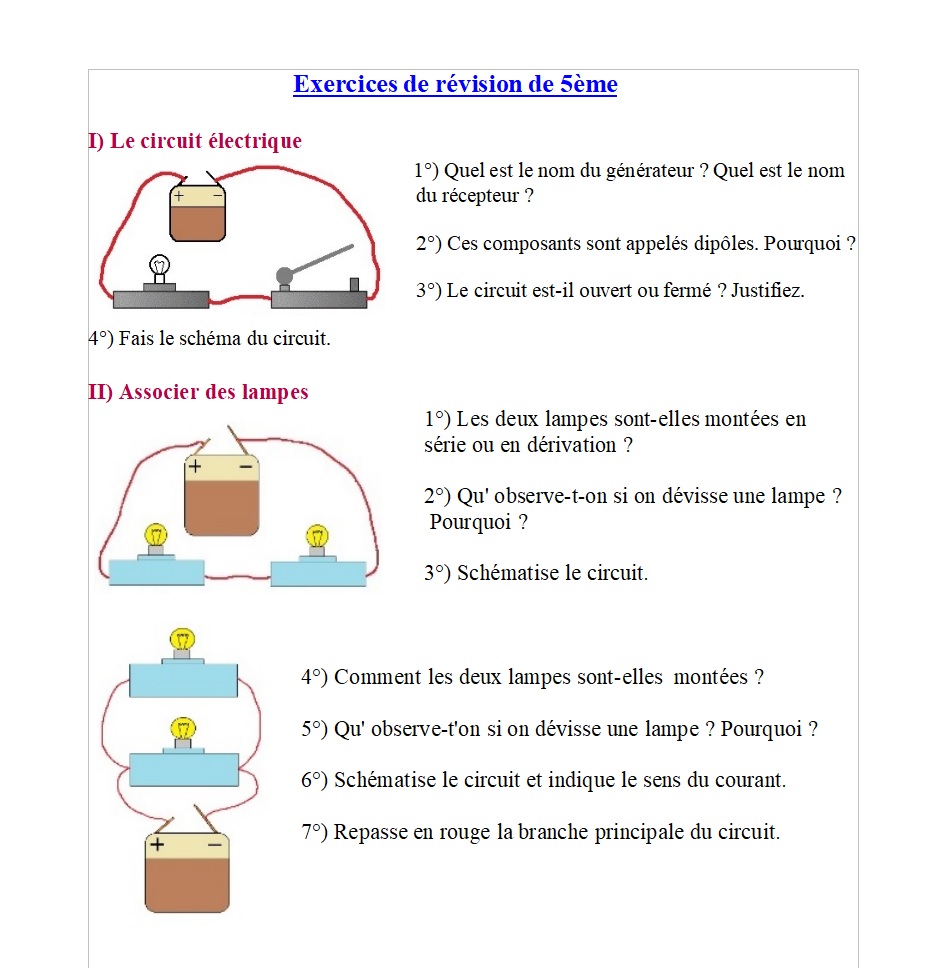 Exercices de révision de 5ème

I) Le circuit électrique

+ −

1°) Quel est le nom du générateur ? Quel est le nom du récepteur ?

2°) Ces composants sont appelés dipôles. Pourquoi ?

3°) Le circuit est-il ouvert ou fermé ? Justifiez.

4°) Fais le schéma du circuit.

II) Associer des lampes

+ −

1°) Les deux lampes sont-elles montées en série ou en dérivation ?

2°) Qu' observe-t-on si on dévisse une lampe ? Pourquoi ?

3°) Schématise le circuit.

4°) Comment les deux lampes sont-elles montées ?

5°) Qu' observe-t'on si on dévisse une lampe ? Pourquoi ?

6°) Schématise le circuit et indique le sens du courant.

7°) Repasse en rouge la branche principale du circuit.

+ −