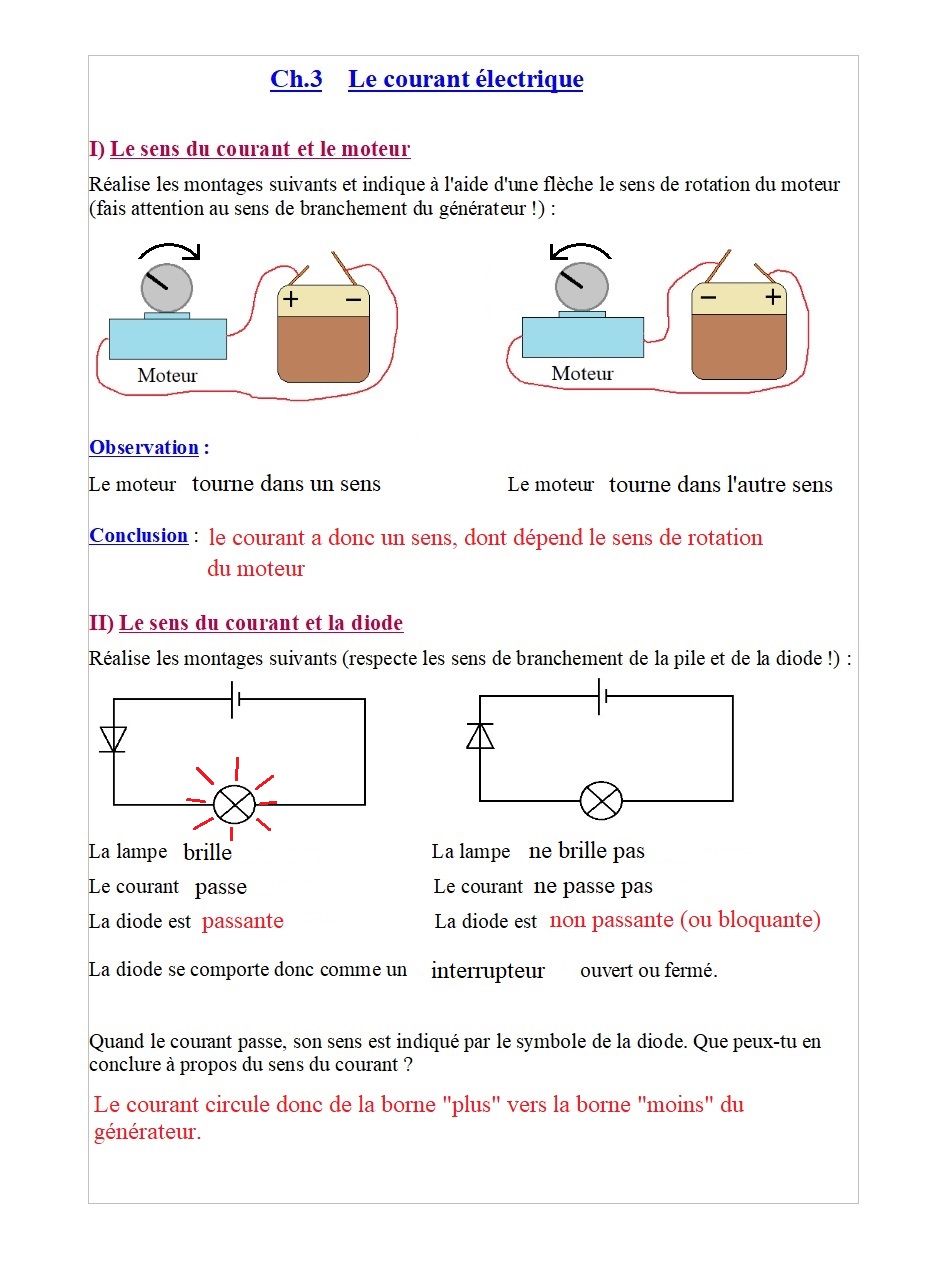 Ch.3 Le courant électrique

I) Le sens du courant et le moteur

Réalise les montages suivants et indique à l'aide d'une flèche le sens de rotation du moteur (fais attention au sens de branchement du générateur !) :

+ −
Moteur

− +
Moteur

Observation :

Le moteur tourne dans un sens

Le moteur tourne dans l'autre sens

Conclusion : le courant a donc un sens, dont dépend le sens de rotation du moteur

II) Le sens du courant et la diode

Réalise les montages suivants (respecte les sens de branchement de la pile et de la diode !) :

La lampe brille
Le courant passe
La diode est passante

La lampe ne brille pas
Le courant ne passe pas
La diode est non passante (ou bloquante)

La diode se comporte donc comme un interrupteur ouvert ou fermé.

Quand le courant passe, son sens est indiqué par le symbole de la diode. Que peux-tu en conclure à propos du sens du courant ?

Le courant circule donc de la borne "plus" vers la borne "moins" du générateur.